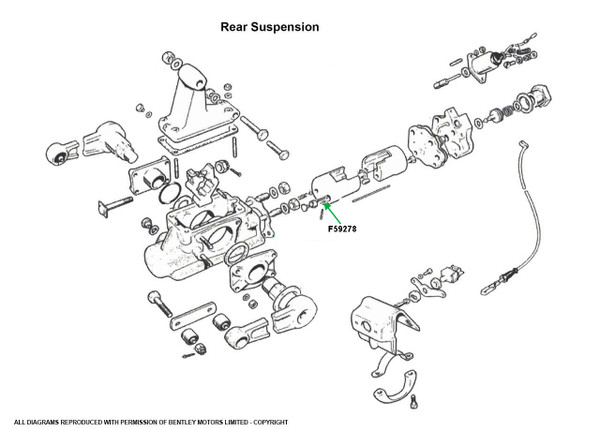 Rear Suspension

F59278

ALL DIAGRAMS REPRODUCED WITH PERMISSION OF BENTLEY MOTORS LIMITED - COPYRIGHT