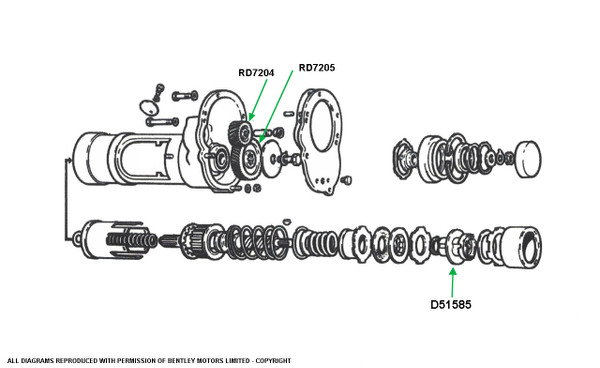 RD7204

RD7205

D51585

ALL DIAGRAMS REPRODUCED WITH PERMISSION OF BENTLEY MOTORS LIMITED - COPYRIGHT