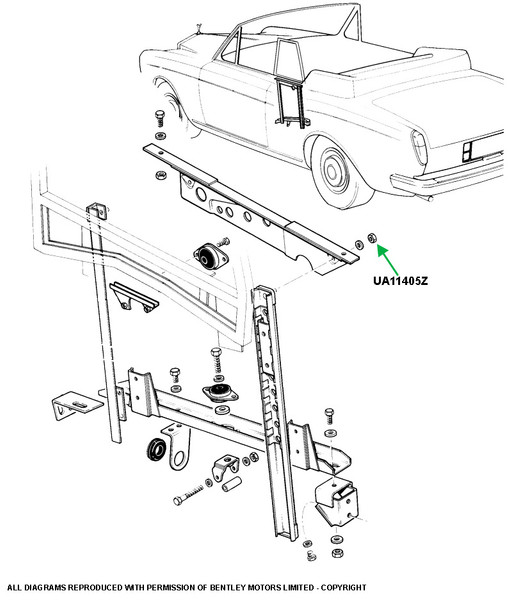 UA11405Z

ALL DIAGRAMS REPRODUCED WITH PERMISSION OF BENTLEY MOTORS LIMITED - COPYRIGHT