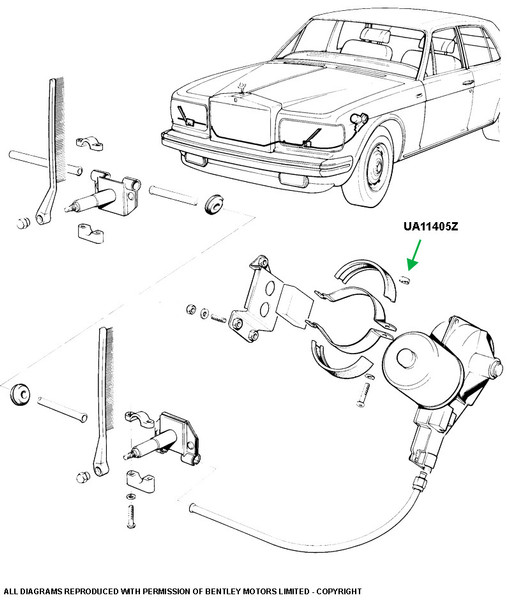 UA11405Z

ALL DIAGRAMS REPRODUCED WITH PERMISSION OF BENTLEY MOTORS LIMITED - COPYRIGHT