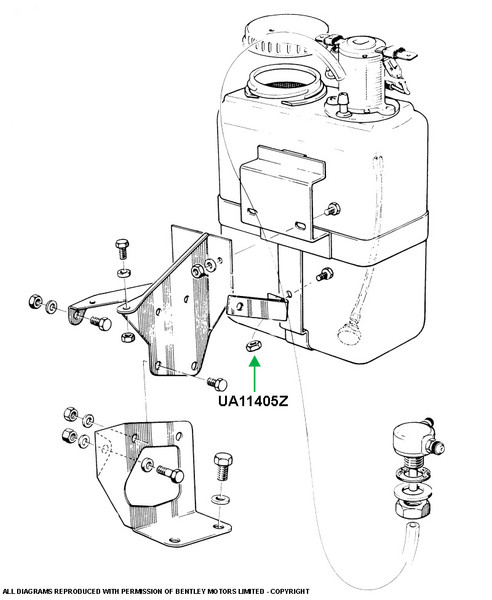 UA11405Z

ALL DIAGRAMS REPRODUCED WITH PERMISSION OF BENTLEY MOTORS LIMITED - COPYRIGHT