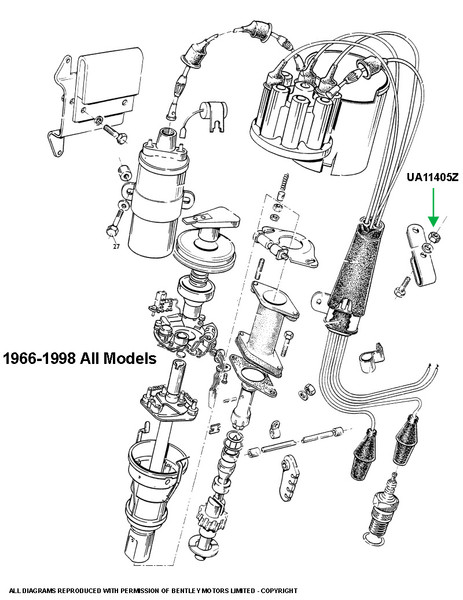 UA11405Z

27

1966-1998 All Models

ALL DIAGRAMS REPRODUCED WITH PERMISSION OF BENTLEY MOTORS LIMITED - COPYRIGHT