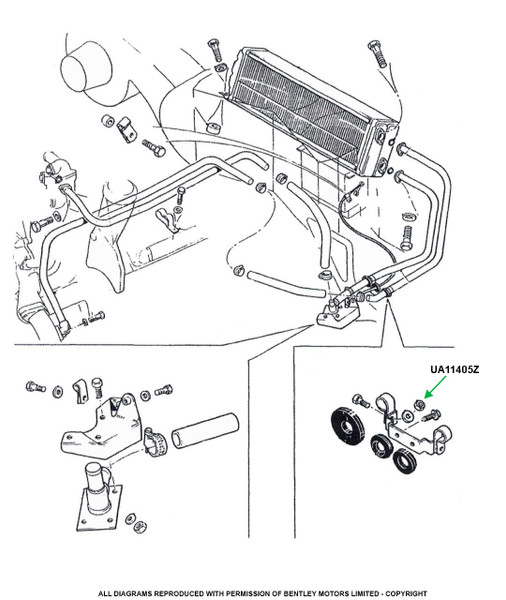 UA11405Z

ALL DIAGRAMS REPRODUCED WITH PERMISSION OF BENTLEY MOTORS LIMITED - COPYRIGHT