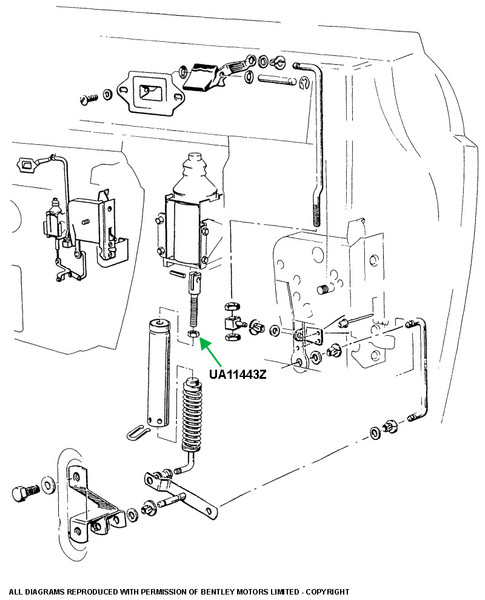 UA11443Z

ALL DIAGRAMS REPRODUCED WITH PERMISSION OF BENTLEY MOTORS LIMITED - COPYRIGHT