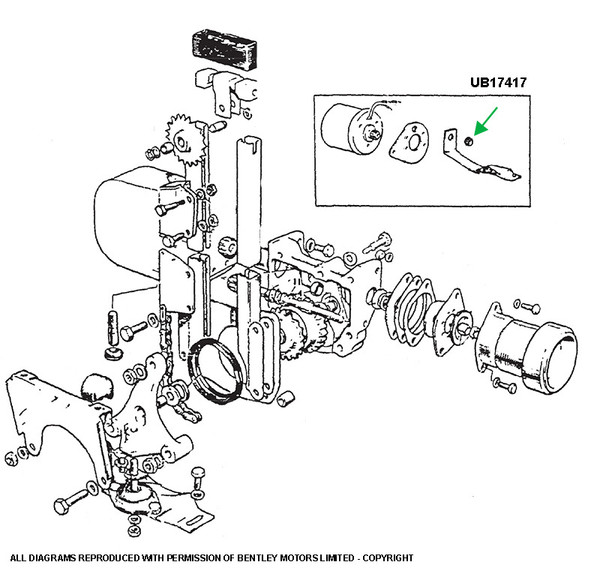 UB17417

ALL DIAGRAMS REPRODUCED WITH PERMISSION OF BENTLEY MOTORS LIMITED - COPYRIGHT