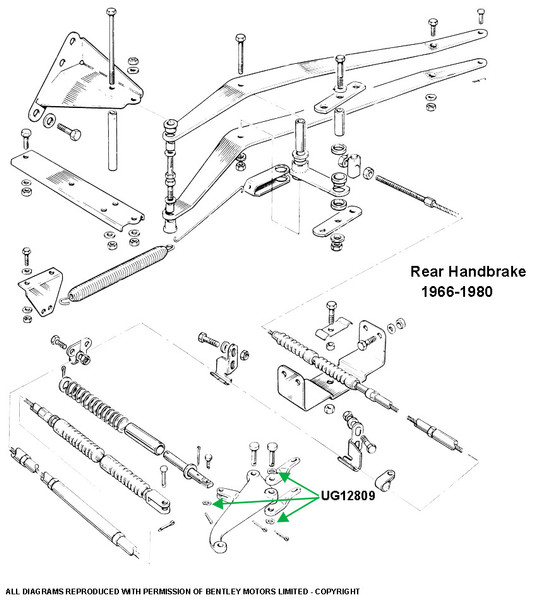 Rear Handbrake
1966-1980

UG12809

ALL DIAGRAMS REPRODUCED WITH PERMISSION OF BENTLEY MOTORS LIMITED - COPYRIGHT