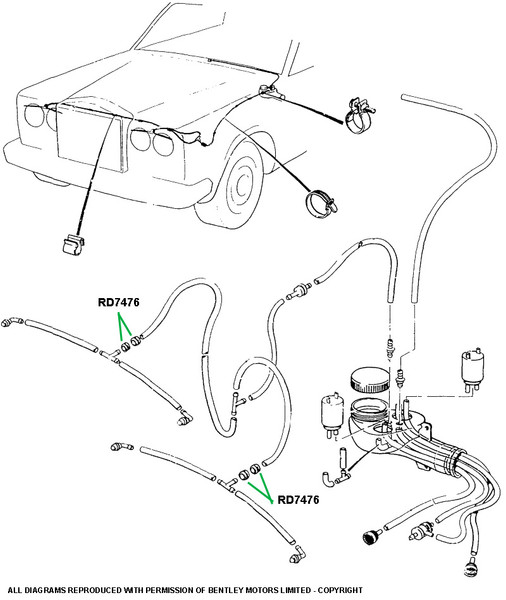 RD7476

RD7476

ALL DIAGRAMS REPRODUCED WITH PERMISSION OF BENTLEY MOTORS LIMITED - COPYRIGHT