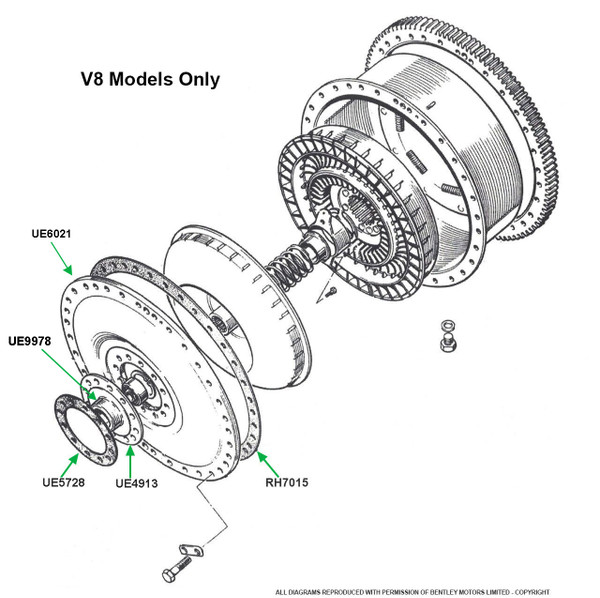 V8 Models Only

UE6021

UE9978

UE5728

UE4913

RH7015

ALL DIAGRAMS REPRODUCED WITH PERMISSION OF BENTLEY MOTORS LIMITED - COPYRIGHT