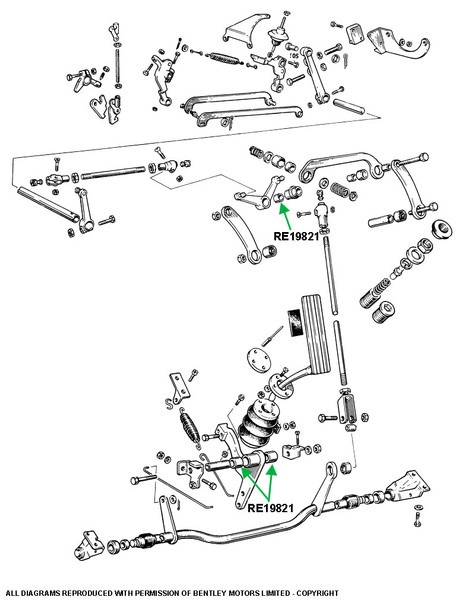 RE19821

RE19821

ALL DIAGRAMS REPRODUCED WITH PERMISSION OF BENTLEY MOTORS LIMITED - COPYRIGHT