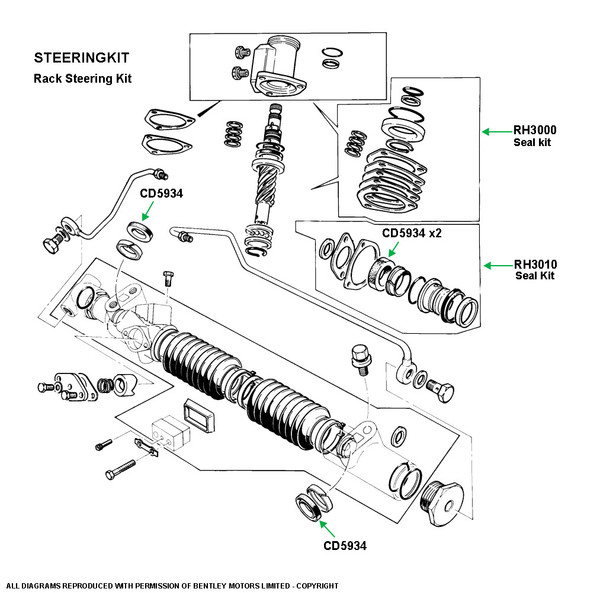 STEERINGKIT
Rack Steering Kit

RH3000
Seal kit

CD5934

CD5934 x2

RH3010
Seal Kit

CD5934

ALL DIAGRAMS REPRODUCED WITH PERMISSION OF BENTLEY MOTORS LIMITED - COPYRIGHT