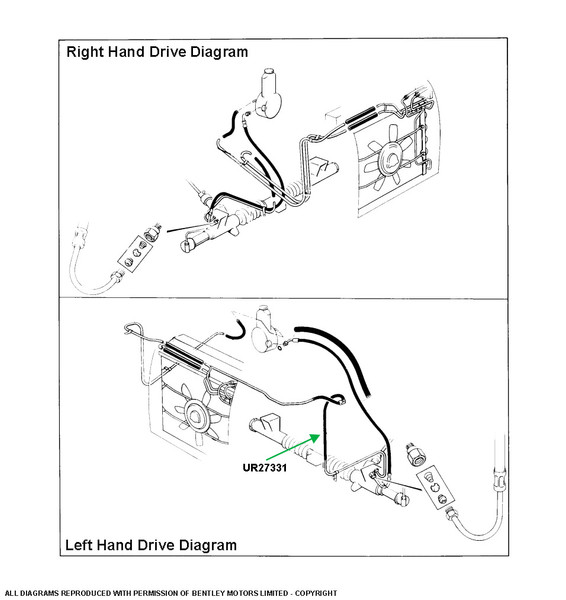 Right Hand Drive Diagram

UR27331

Left Hand Drive Diagram

ALL DIAGRAMS REPRODUCED WITH PERMISSION OF BENTLEY MOTORS LIMITED - COPYRIGHT