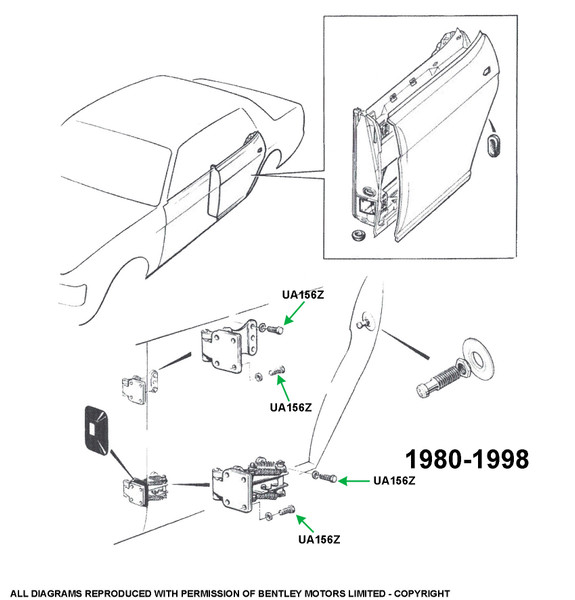 UA156Z

UA156Z

1980-1998

UA156Z

UA156Z

ALL DIAGRAMS REPRODUCED WITH PERMISSION OF BENTLEY MOTORS LIMITED - COPYRIGHT