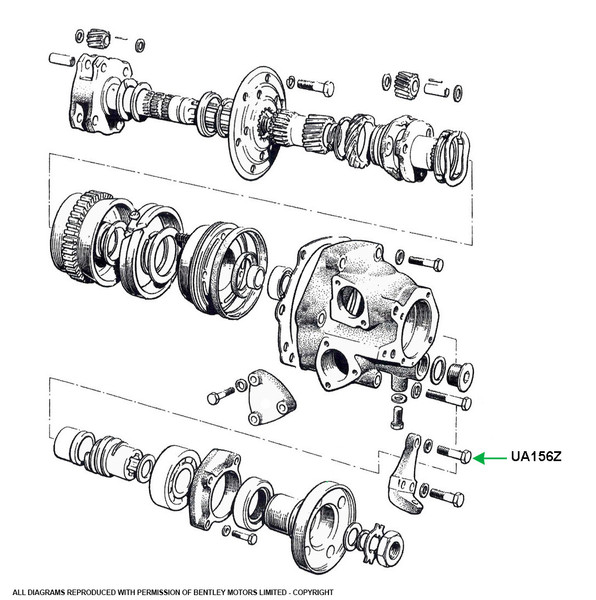 UA156Z

ALL DIAGRAMS REPRODUCED WITH PERMISSION OF BENTLEY MOTORS LIMITED - COPYRIGHT