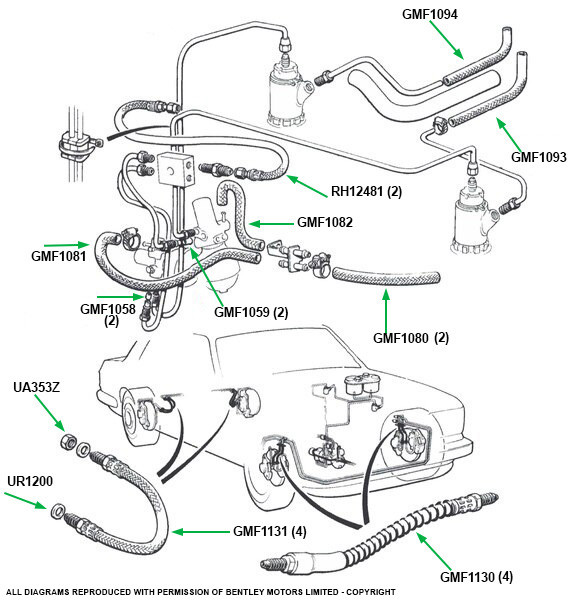 GMF1094

GMF1093

RH12481 (2)

GMF1082

GMF1081

GMF1058 (2)

GMF1059 (2)

GMF1080 (2)

UA353Z

UR1200

GMF1131 (4)

GMF1130 (4)

ALL DIAGRAMS REPRODUCED WITH PERMISSION OF BENTLEY MOTORS LIMITED - COPYRIGHT