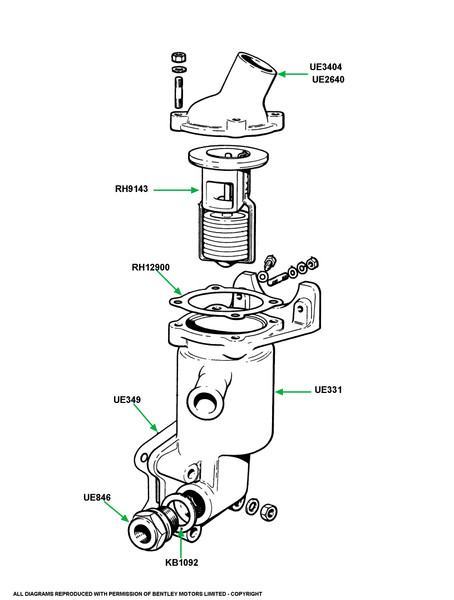 UE3404
UE2640

RH9143

RH12900

UE331

UE349

UE846

KB1092

ALL DIAGRAMS REPRODUCED WITH PERMISSION OF BENTLEY MOTORS LIMITED - COPYRIGHT