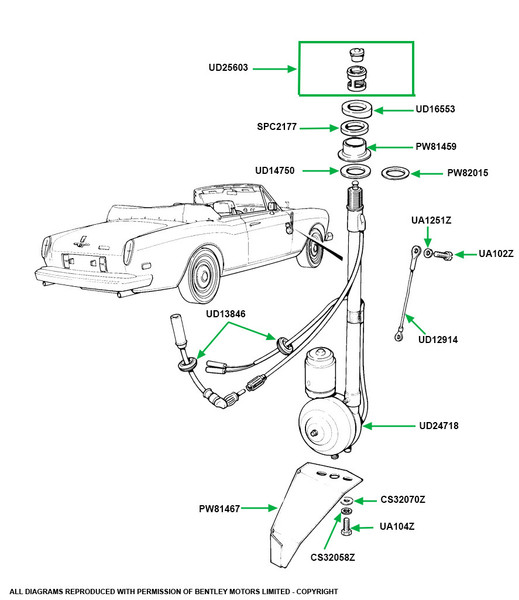 UD25603

UD16553

SPC2177

PW81459

UD14750

PW82015

UA1251Z

UA102Z

UD13846

UD12914

UD24718

PW81467

CS32070Z

UA104Z

CS32058Z

ALL DIAGRAMS REPRODUCED WITH PERMISSION OF BENTLEY MOTORS LIMITED - COPYRIGHT