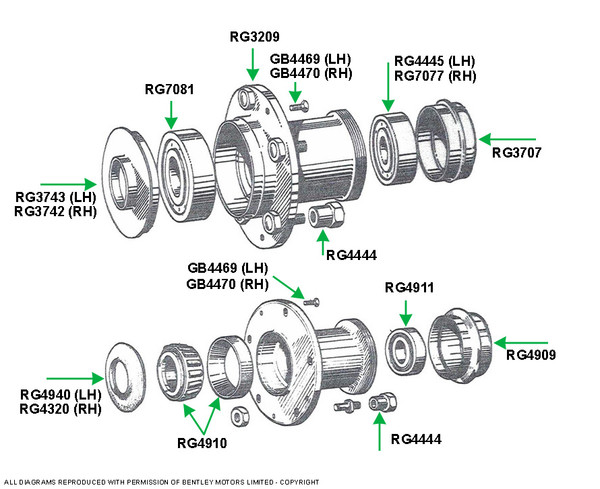 RG3209

GB4469 (LH)
GB4470 (RH)

RG4445 (LH)
RG7077 (RH)

RG7081

RG3707

RG3743 (LH)
RG3742 (RH)

RG4444

GB4469 (LH)
GB4470 (RH)

RG4911

RG4909

RG4940 (LH)
RG4320 (RH)

RG4910

RG4444

ALL DIAGRAMS REPRODUCED WITH PERMISSION OF BENTLEY MOTORS LIMITED - COPYRIGHT