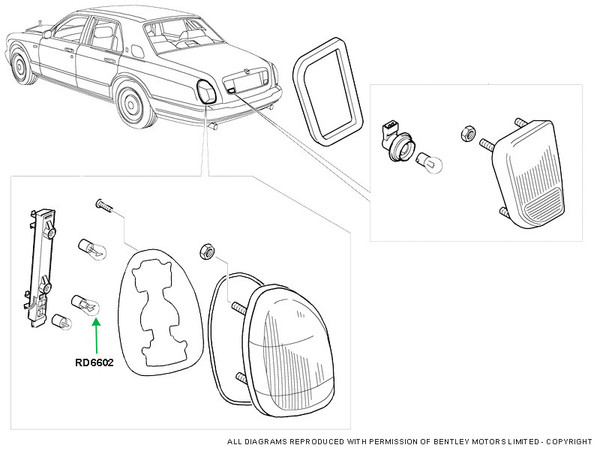 RD6602

ALL DIAGRAMS REPRODUCED WITH PERMISSION OF BENTLEY MOTORS LIMITED - COPYRIGHT