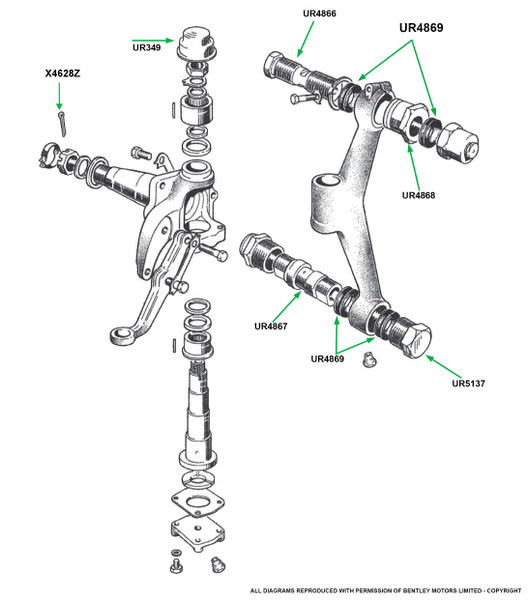 UR4866

UR4869

UR349

X4628Z

UR4868

UR4867

UR4869

UR5137

ALL DIAGRAMS REPRODUCED WITH PERMISSION OF BENTLEY MOTORS LIMITED - COPYRIGHT