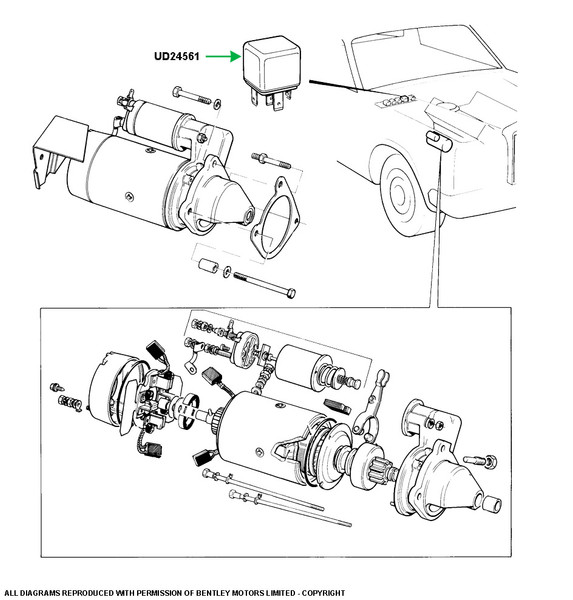 UD24561

ALL DIAGRAMS REPRODUCED WITH PERMISSION OF BENTLEY MOTORS LIMITED - COPYRIGHT