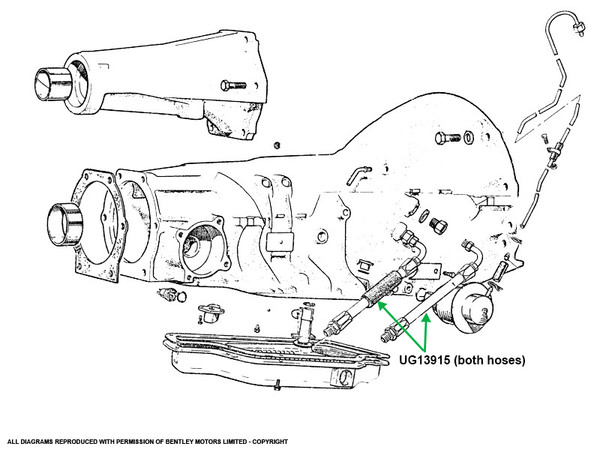 UG13915 (both hoses)

ALL DIAGRAMS REPRODUCED WITH PERMISSION OF BENTLEY MOTORS LIMITED - COPYRIGHT