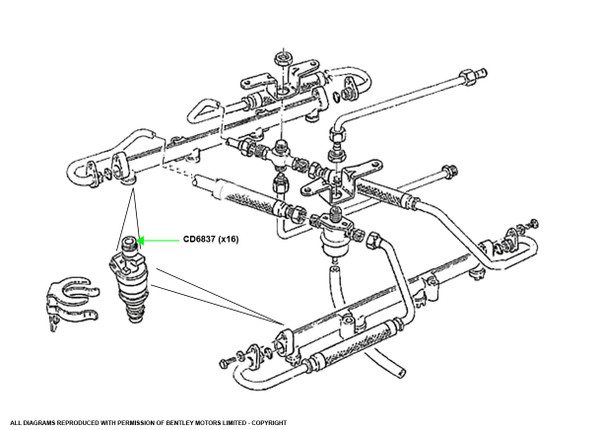 CD6837 (x16)

ALL DIAGRAMS REPRODUCED WITH PERMISSION OF BENTLEY MOTORS LIMITED - COPYRIGHT