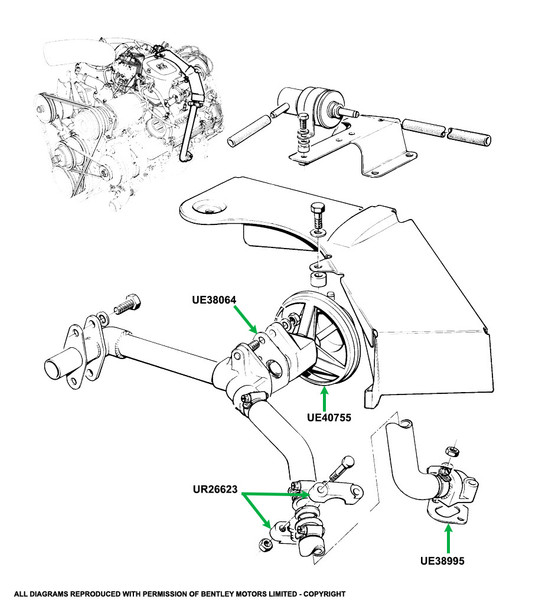 UE38064

UE40755

UR26623

UE38995

ALL DIAGRAMS REPRODUCED WITH PERMISSION OF BENTLEY MOTORS LIMITED - COPYRIGHT