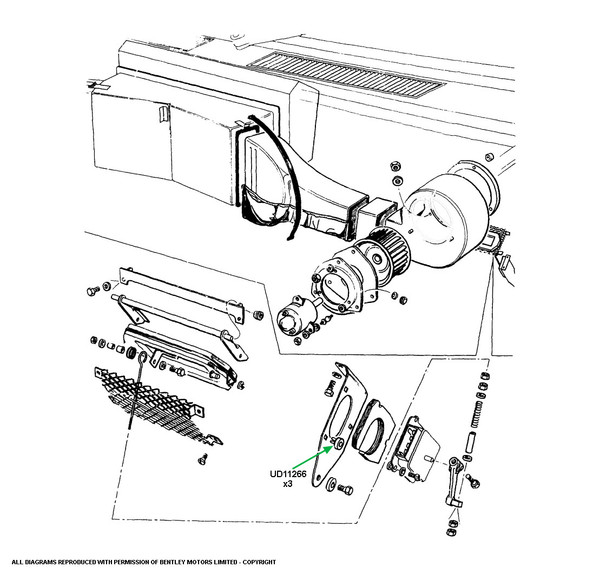 UD11266
x3

ALL DIAGRAMS REPRODUCED WITH PERMISSION OF BENTLEY MOTORS LIMITED - COPYRIGHT