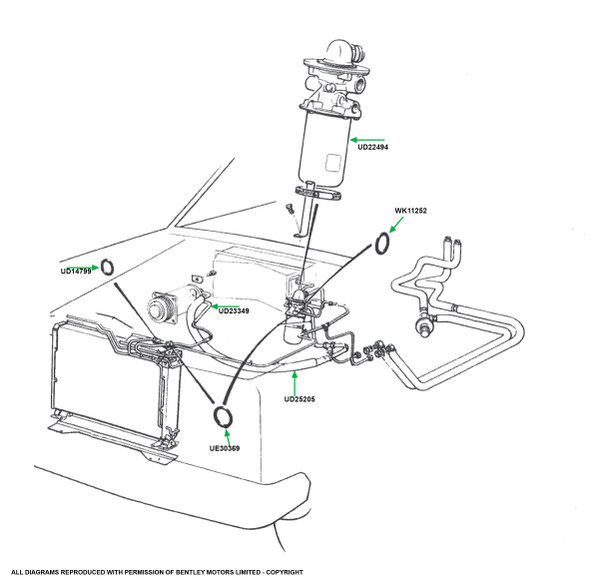 UD22494

WK11252

UD14799

UD23349

UD25205

UE30369

ALL DIAGRAMS REPRODUCED WITH PERMISSION OF BENTLEY MOTORS LIMITED - COPYRIGHT