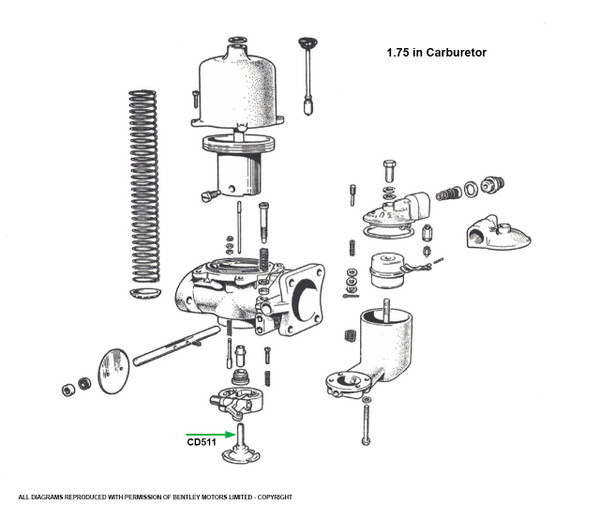 1.75 in Carburetor

CD511

ALL DIAGRAMS REPRODUCED WITH PERMISSION OF BENTLEY MOTORS LIMITED - COPYRIGHT