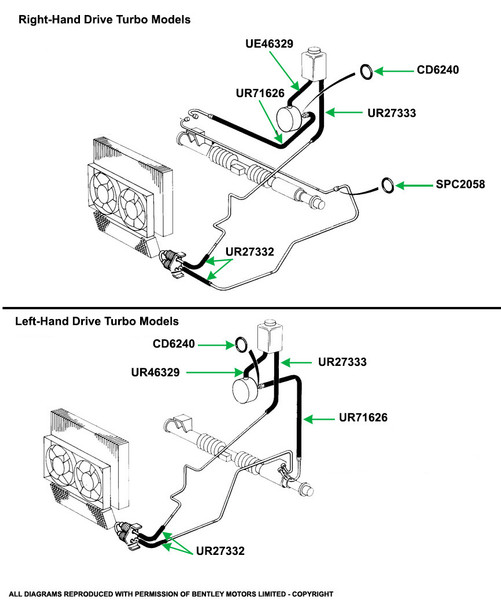 Right-Hand Drive Turbo Models

UE46329
CD6240
UR71626
UR27333
SPC2058
UR27332

Left-Hand Drive Turbo Models

CD6240
UR27333
UR46329
UR71626
UR27332

ALL DIAGRAMS REPRODUCED WITH PERMISSION OF BENTLEY MOTORS LIMITED - COPYRIGHT