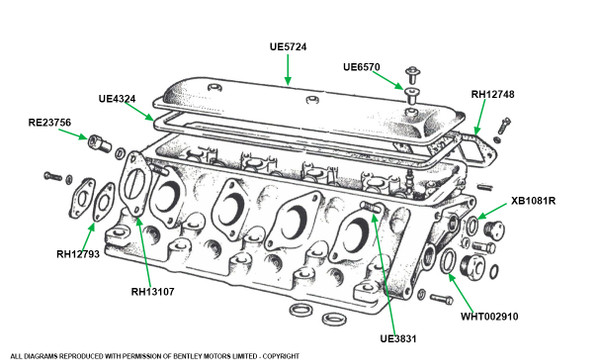 UE5724
UE6570
RH12748
UE4324
RE23756
XB1081R
RH12793
RH13107
WHT002910
UE3831
ALL DIAGRAMS REPRODUCED WITH PERMISSION OF BENTLEY MOTORS LIMITED - COPYRIGHT