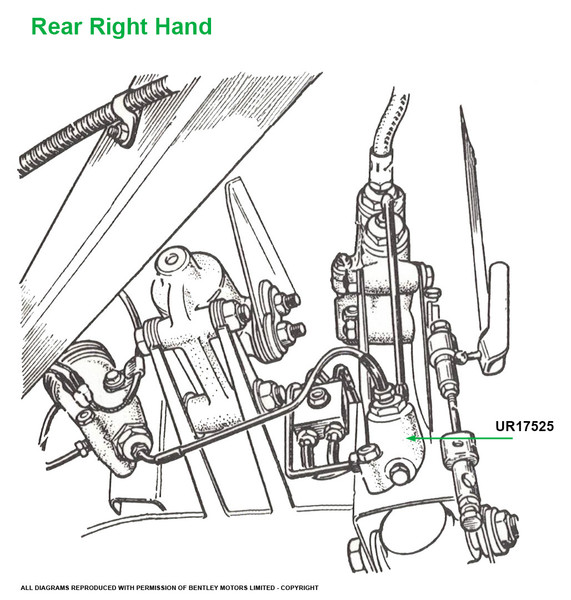 Rear Right Hand

UR17525

ALL DIAGRAMS REPRODUCED WITH PERMISSION OF BENTLEY MOTORS LIMITED - COPYRIGHT