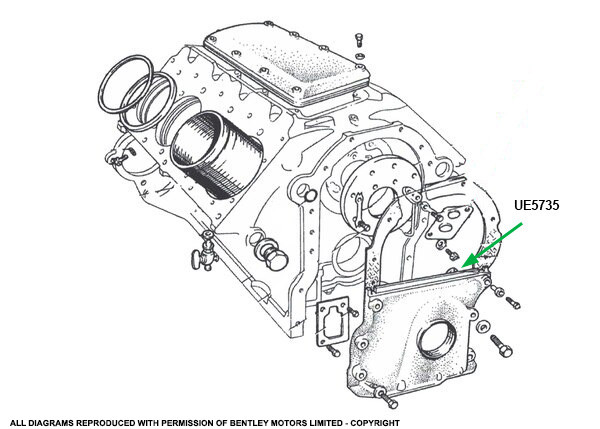 UE5735

ALL DIAGRAMS REPRODUCED WITH PERMISSION OF BENTLEY MOTORS LIMITED - COPYRIGHT