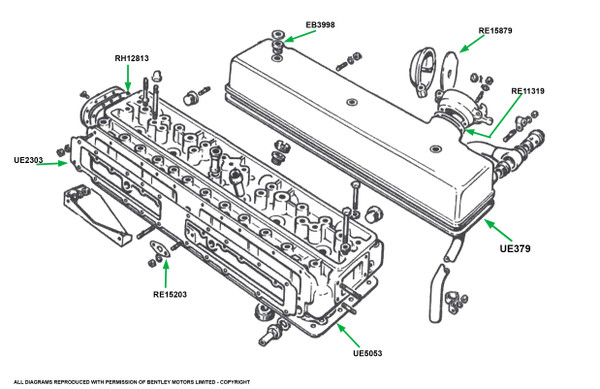 EB3998

RE15879

RH12813

RE11319

UE2303

UE379

RE15203

UE5053

ALL DIAGRAMS REPRODUCED WITH PERMISSION OF BENTLEY MOTORS LIMITED - COPYRIGHT