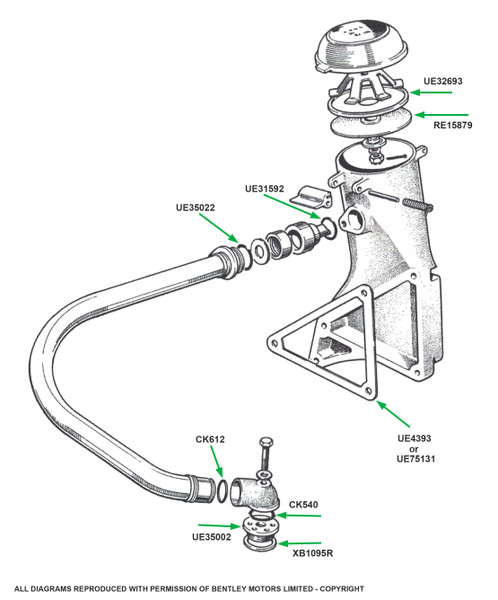 UE32693

RE15879

UE31592

UE35022

UE4393
or
UE75131

CK612

CK540

UE35002

XB1095R

ALL DIAGRAMS REPRODUCED WITH PERMISSION OF BENTLEY MOTORS LIMITED - COPYRIGHT