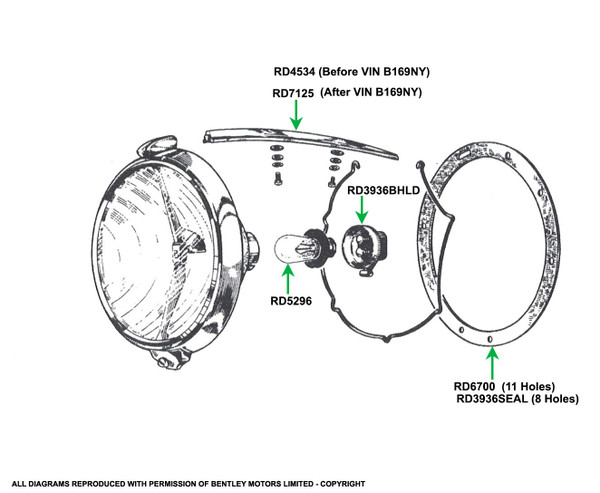 RD4534 (Before VIN B169NY)
RD7125 (After VIN B169NY)

RD3936BHLD

RD5296

RD6700 (11 Holes)
RD3936SEAL (8 Holes)

ALL DIAGRAMS REPRODUCED WITH PERMISSION OF BENTLEY MOTORS LIMITED - COPYRIGHT