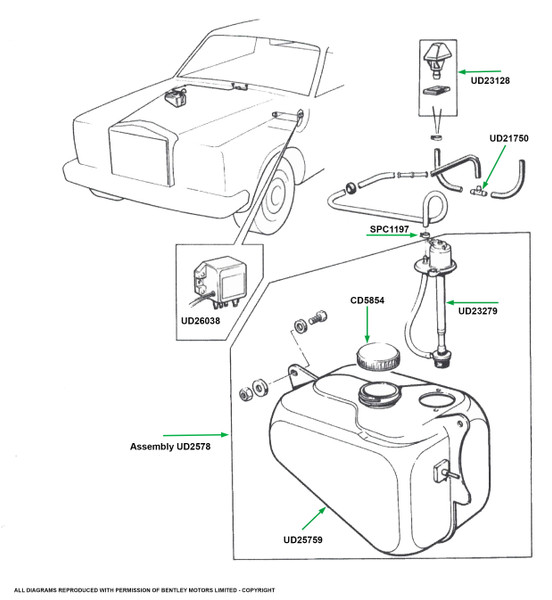 UD23128

UD21750

SPC1197

UD26038

CD5854

UD23279

Assembly UD2578

UD25759

ALL DIAGRAMS REPRODUCED WITH PERMISSION OF BENTLEY MOTORS LIMITED - COPYRIGHT