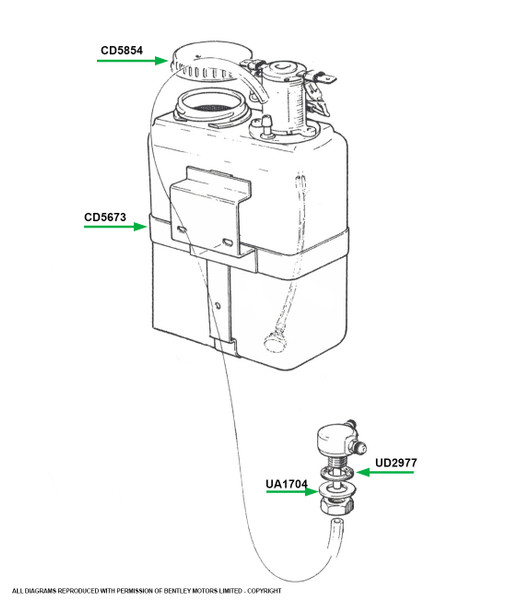 CD5854

CD5673

UD2977

UA1704

ALL DIAGRAMS REPRODUCED WITH PERMISSION OF BENTLEY MOTORS LIMITED - COPYRIGHT