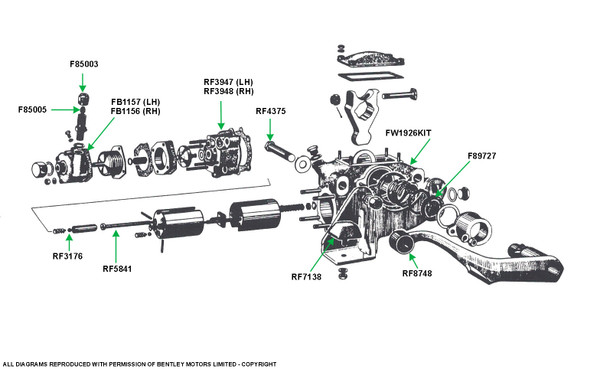 F85003

F85005

FB1157 (LH)
FB1156 (RH)

RF3947 (LH)
RF3948 (RH)

RF4375

FW1926KIT

F89727

RF3176

RF5841

RF7138

RF8748

ALL DIAGRAMS REPRODUCED WITH PERMISSION OF BENTLEY MOTORS LIMITED - COPYRIGHT