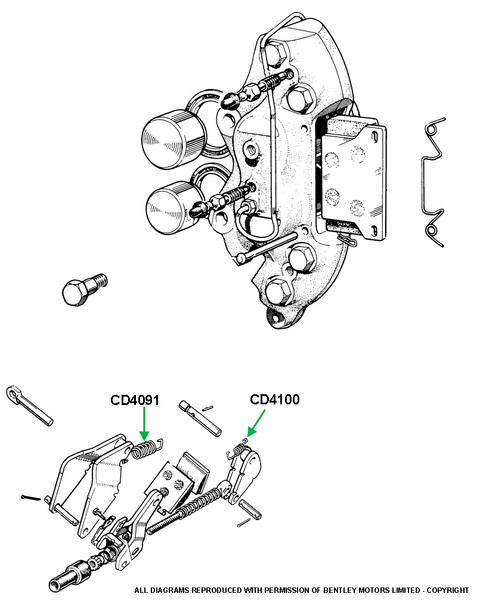 CD4091

CD4100

ALL DIAGRAMS REPRODUCED WITH PERMISSION OF BENTLEY MOTORS LIMITED - COPYRIGHT