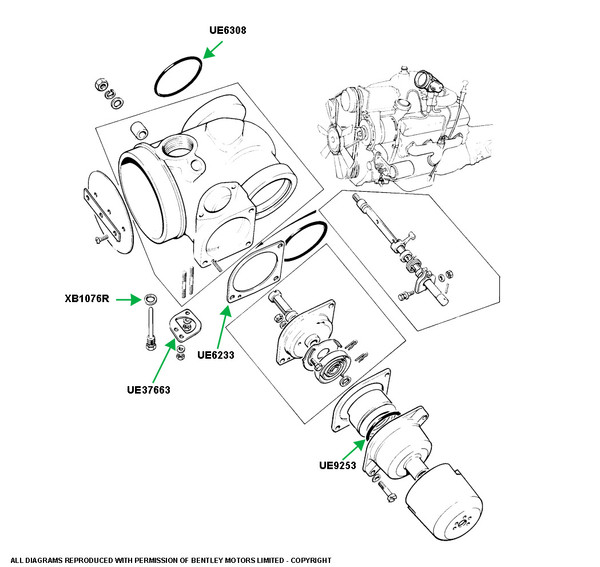 UE6308

XB1076R

UE6233

UE37663

UE9253

ALL DIAGRAMS REPRODUCED WITH PERMISSION OF BENTLEY MOTORS LIMITED - COPYRIGHT