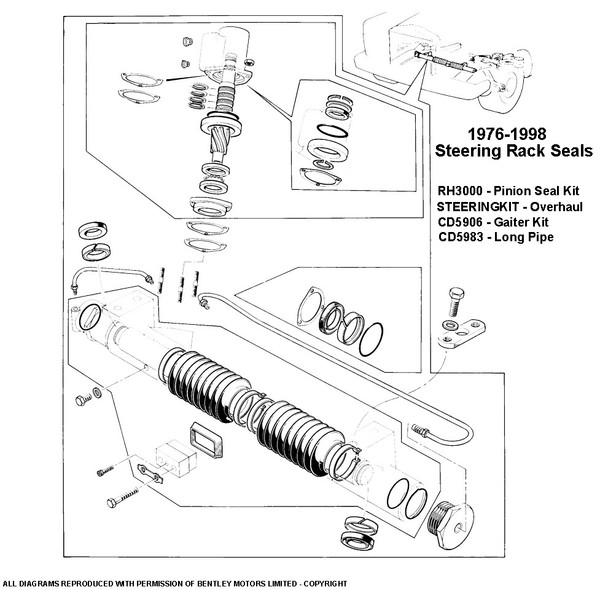 1976-1998
Steering Rack Seals

RH3000 - Pinion Seal Kit
STEERINGKIT - Overhaul
CD5906 - Gaiter Kit
CD5983 - Long Pipe

ALL DIAGRAMS REPRODUCED WITH PERMISSION OF BENTLEY MOTORS LIMITED - COPYRIGHT