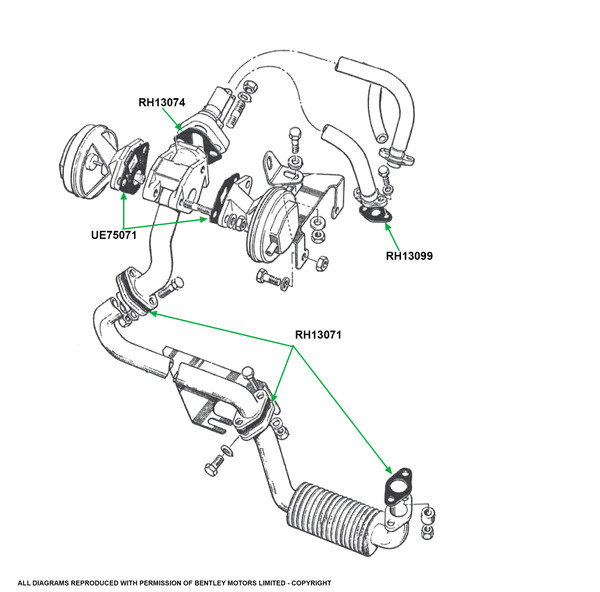 RH13074

UE75071

RH13099

RH13071

ALL DIAGRAMS REPRODUCED WITH PERMISSION OF BENTLEY MOTORS LIMITED - COPYRIGHT