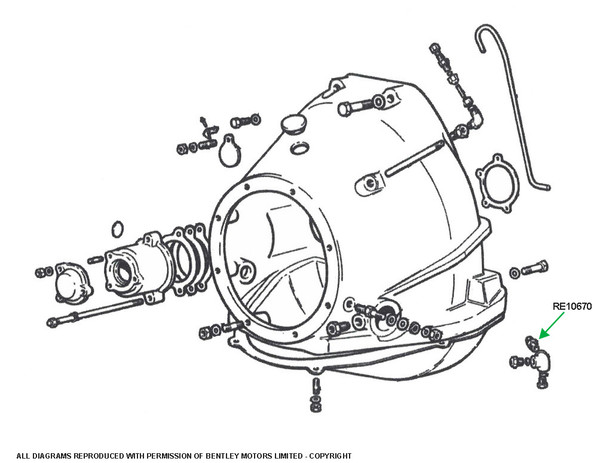 RE10670

ALL DIAGRAMS REPRODUCED WITH PERMISSION OF BENTLEY MOTORS LIMITED - COPYRIGHT