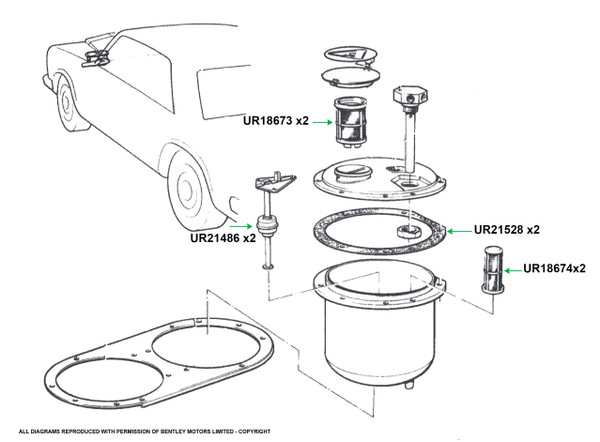 UR18673 x2

UR21486 x2

UR21528 x2

UR18674x2

ALL DIAGRAMS REPRODUCED WITH PERMISSION OF BENTLEY MOTORS LIMITED - COPYRIGHT