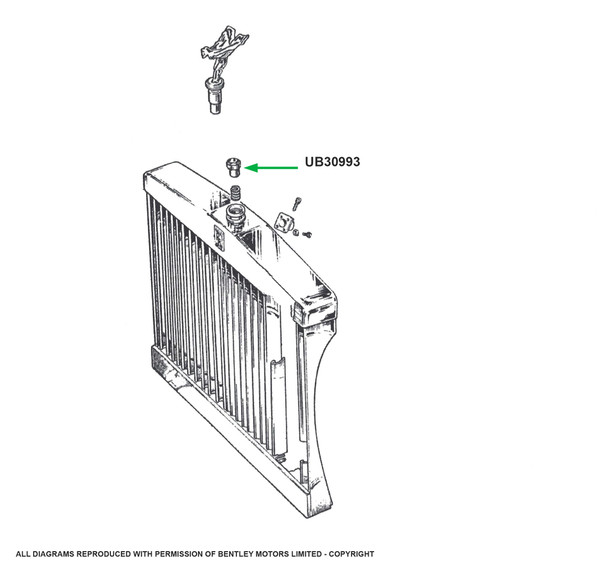 UB30993

ALL DIAGRAMS REPRODUCED WITH PERMISSION OF BENTLEY MOTORS LIMITED - COPYRIGHT