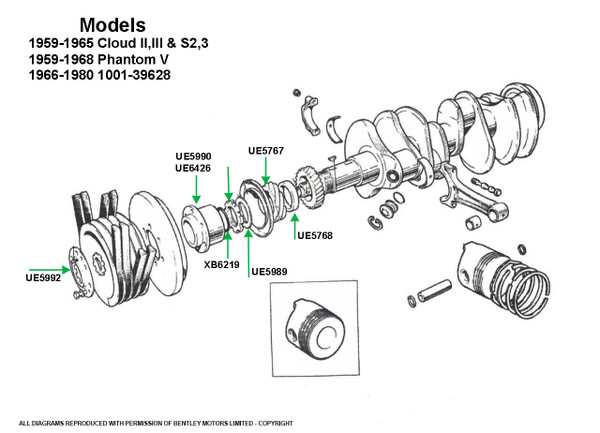 Models
1959-1965 Cloud II,III & S2,3
1959-1968 Phantom V
1966-1980 1001-39628

UE5990
UE6426

UE5767

UE5768

XB6219

UE5989

UE5992

ALL DIAGRAMS REPRODUCED WITH PERMISSION OF BENTLEY MOTORS LIMITED - COPYRIGHT