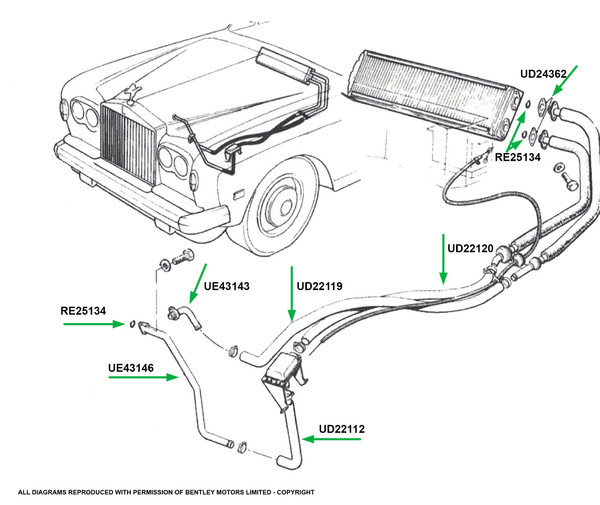 UD24362

RE25134

UD22120

UE43143

UD22119

RE25134

UE43146

UD22112

ALL DIAGRAMS REPRODUCED WITH PERMISSION OF BENTLEY MOTORS LIMITED - COPYRIGHT