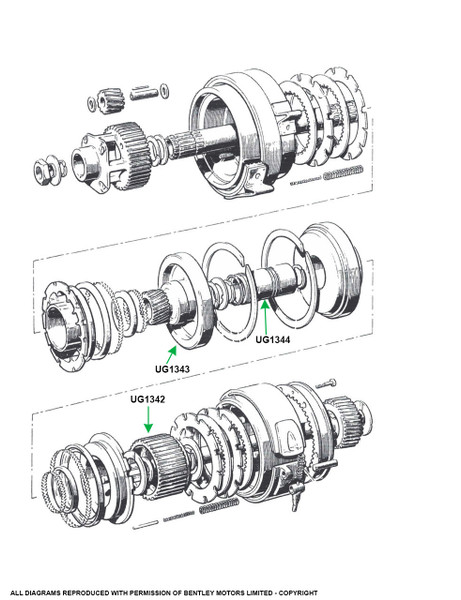 UG1344
UG1343
UG1342
ALL DIAGRAMS REPRODUCED WITH PERMISSION OF BENTLEY MOTORS LIMITED - COPYRIGHT